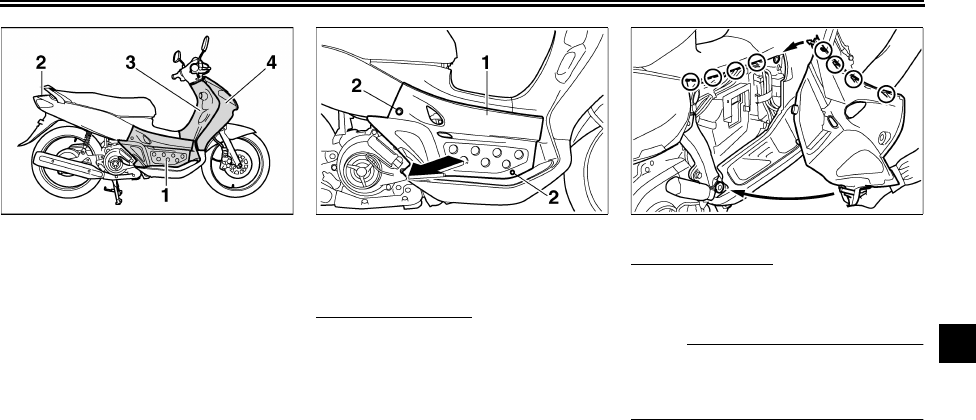 2
3
4
1

1
2
2