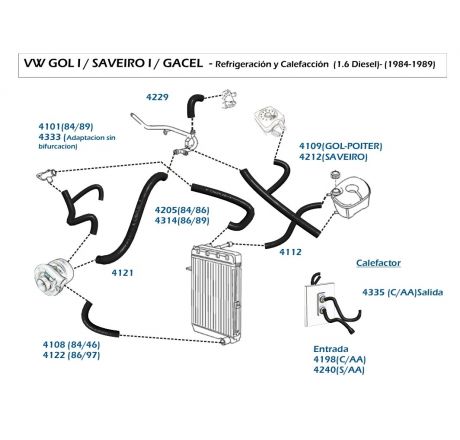 VW GOL I / SAVEIRO I / GACEL - Refrigeración y Calefacción (1.6 Diesel)- (1984-1989)

4229

4101(84/89)
4333 (Adaptacion sin bifurcacion)

4109(GOL-POITER)
4212(SAVEIRO)

4205(84/86)
4314(86/89)

4112

4121

Calefactor

4335 (C/AA)Salida

4108 (84/46)
4122 (86/97)

Entrada
4198(C/AA)
4240(S/AA)