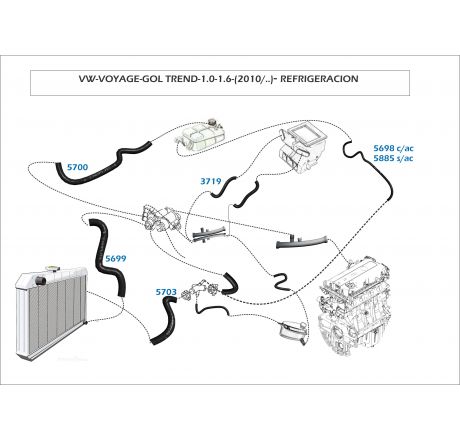 VW-VOYAGE-GOL TREND-1.0-1.6-(2010/..)- REFRIGERACION

5700

3719

5698 c/ac
5885 s/ac

5699

5703