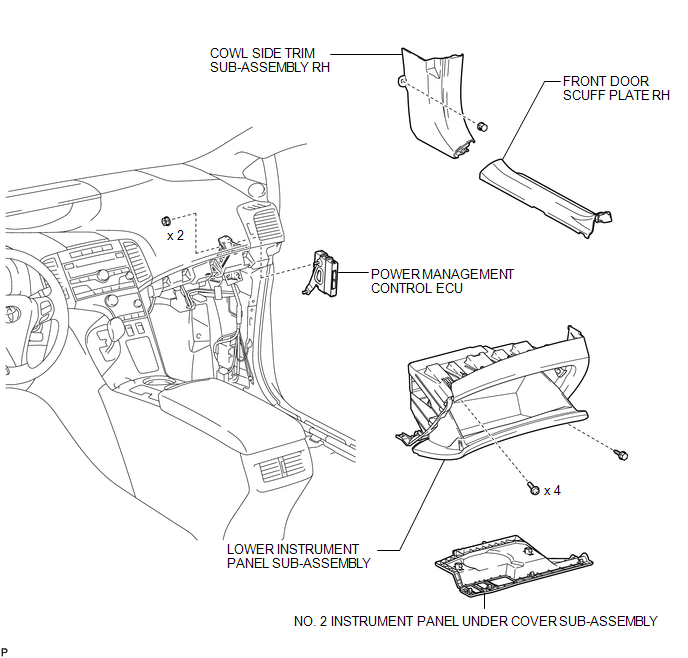 COWL SIDE TRIM SUB-ASSEMBLY RH

FRONT DOOR SCUFF PLATE RH

x 2

POWER MANAGEMENT CONTROL ECU

x 4

LOWER INSTRUMENT PANEL SUB-ASSEMBLY

NO. 2 INSTRUMENT PANEL UNDER COVER SUB-ASSEMBLY

P