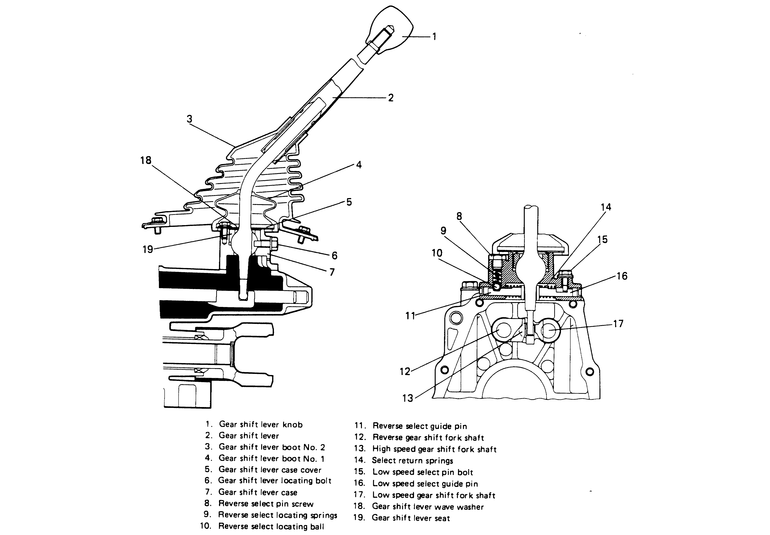 1
2
3
18
4
5
19
6
7

14
8
9
15
10
16
11
17
12
13

1. Gear shift lever knob
2. Gear shift lever
3. Gear shift lever boot No. 2
4. Gear shift lever boot No. 1
5. Gear shift lever case cover
6. Gear shift lever locating bolt
7. Gear shift lever case
8. Reverse select pin screw
9. Reverse select locating springs
10. Reverse select locating ball

11. Reverse select guide pin
12. Reverse gear shift fork shaft
13. High speed gear shift fork shaft
14. Select return springs
15. Low speed select pin bolt
16. Low speed select guide pin
17. Low speed gear shift fork shaft
18. Gear shift lever wave washer
19. Gear shift lever seat