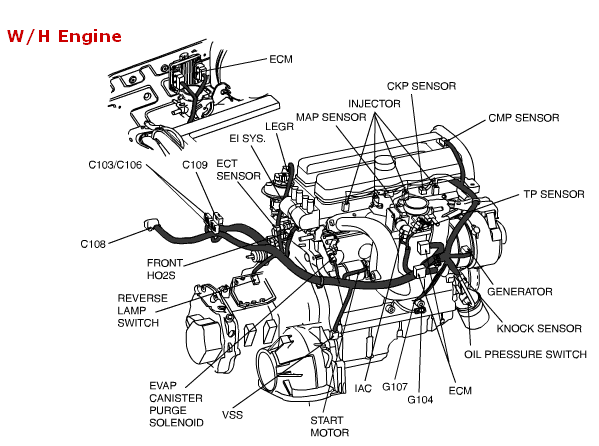 W/H Engine

ECM

CKP SENSOR

INJECTOR

MAP SENSOR

CMP SENSOR

LEGR

EI SYS.

C103/C106

C109

ECT SENSOR

TP SENSOR

C108

FRONT HO2S

REVERSE LAMP SWITCH

GENERATOR

KNOCK SENSOR

OIL PRESSURE SWITCH

EVAP CANISTER PURGE SOLENOID

VSS

START MOTOR

IAC

G107

G104

ECM