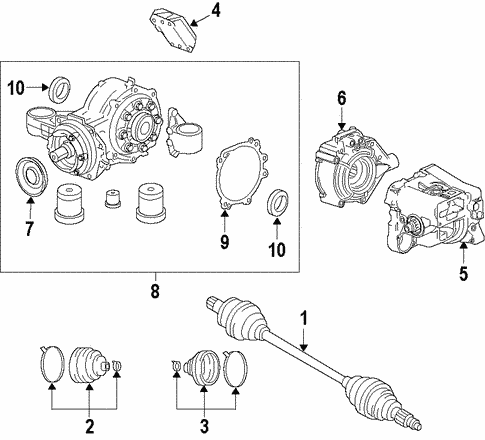 4
10
6
7
9
10
5
8
1
2
3