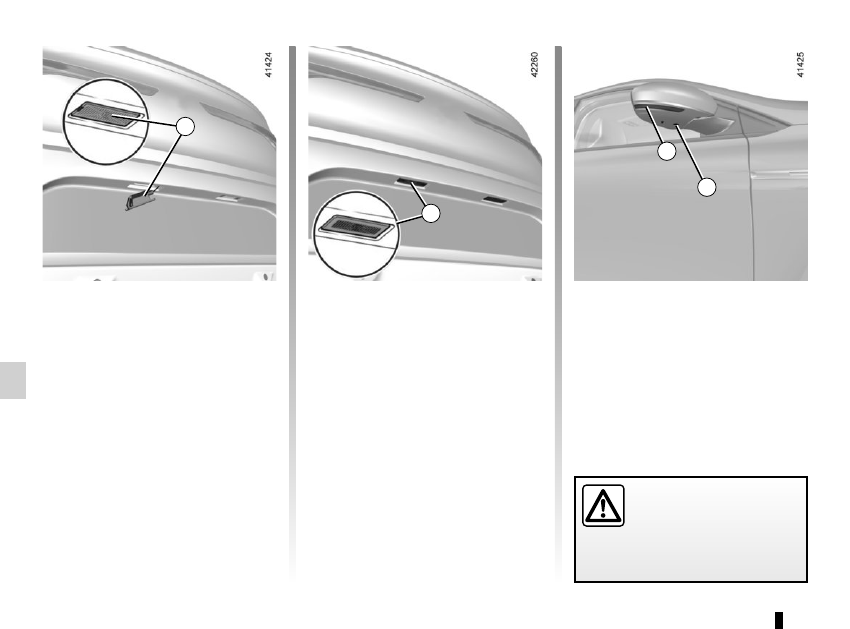 41424

42280

41425