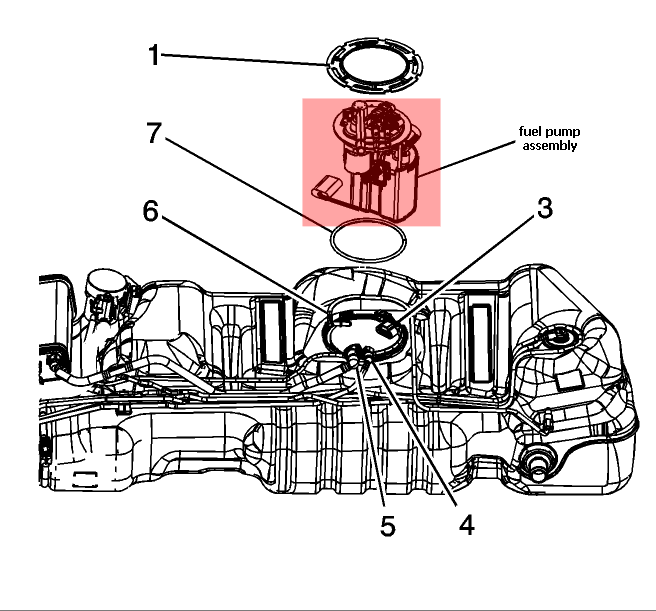 1
7
fuel pump
assembly
6
3
5
4