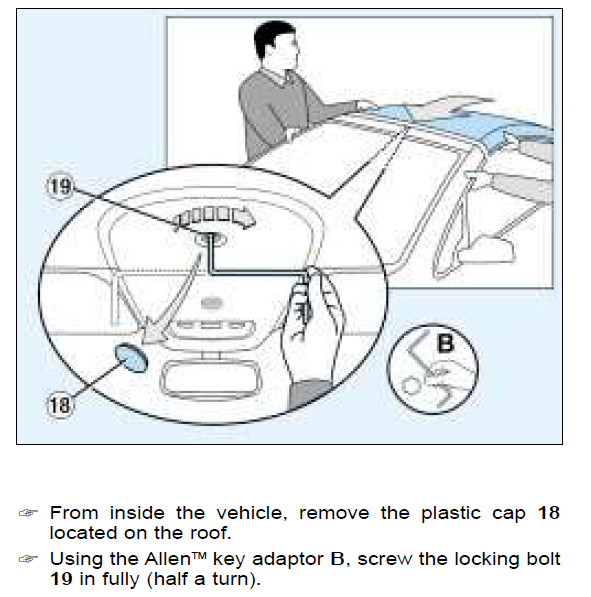 19

B

18

☞ From inside the vehicle, remove the plastic cap **18** located on the roof.

☞ Using the Allen™ key adaptor B, screw the locking bolt **19** in fully (half a turn).