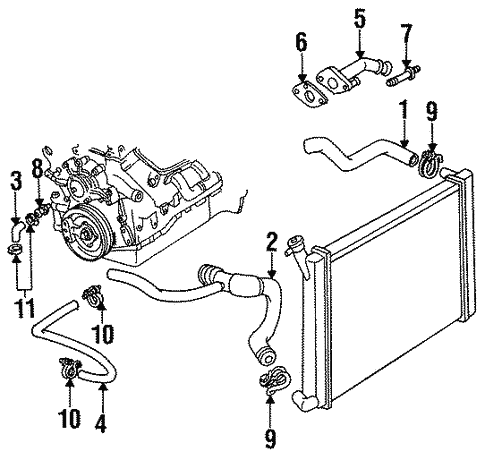 5
6
7
1
9
3
8
2
11
10
10
4
9