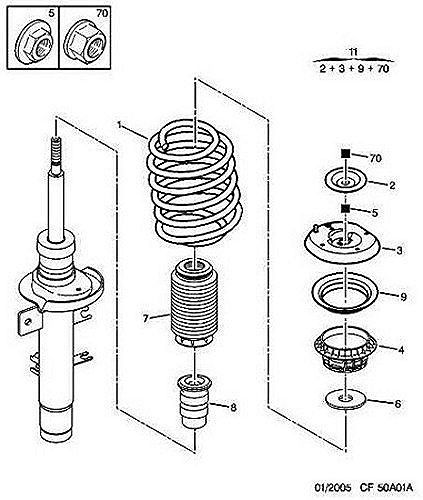 5
70

11
2 + 3 + 9 + 70

1
70
2
5
3
9
7
4
8
6

01/2005 CF 50A01A