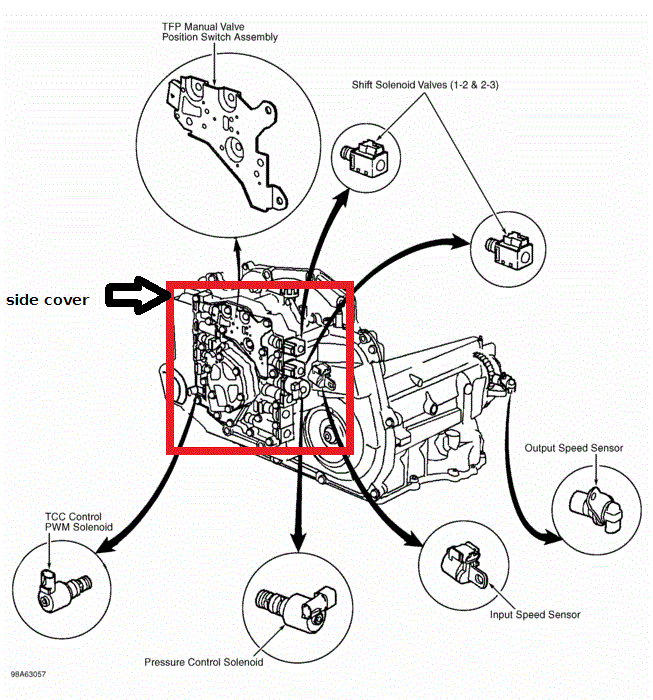 TFP Manual Valve
Position Switch Assembly

Shift Solenoid Valves (1-2 & 2-3)

side cover

Output Speed Sensor

TCC Control
PWM Solenoid

Input Speed Sensor

Pressure Control Solenoid

98A63057