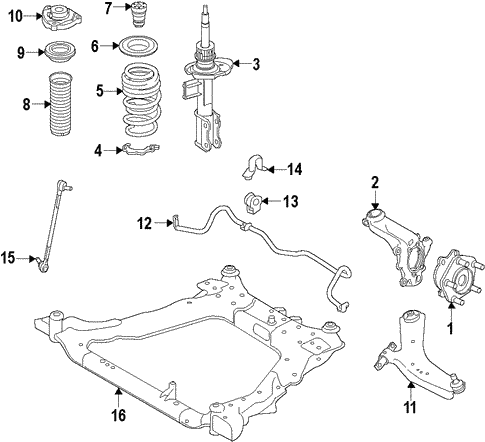 10
7
3
9
6
5
8
4
14
2
13
12
15
1
11
16