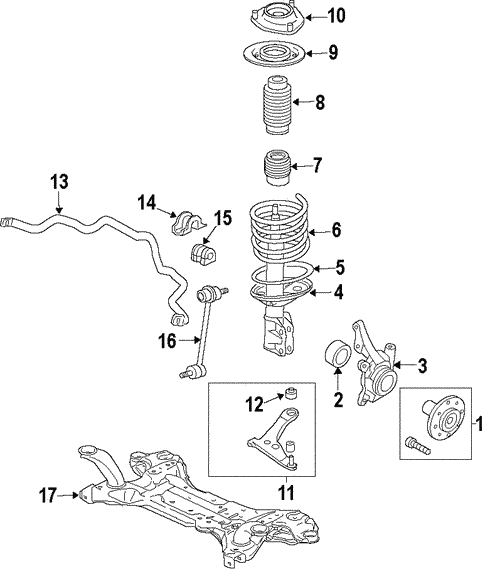 10
9
8
7
13
14
15
6
5
4
16
3
2
12
1
11
17