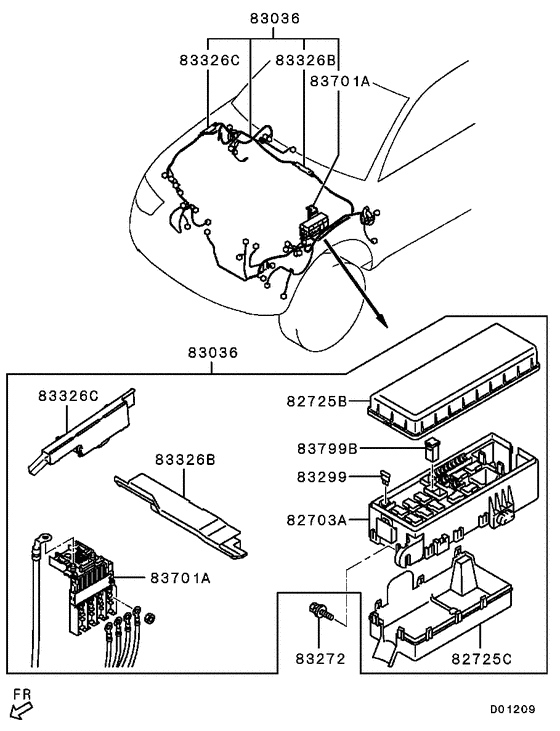 83036
83326C
83326B
83701A

83036
83326C
83326B
83701A
82725B
83799B
83299
82703A
83272
82725C

FR
D01209