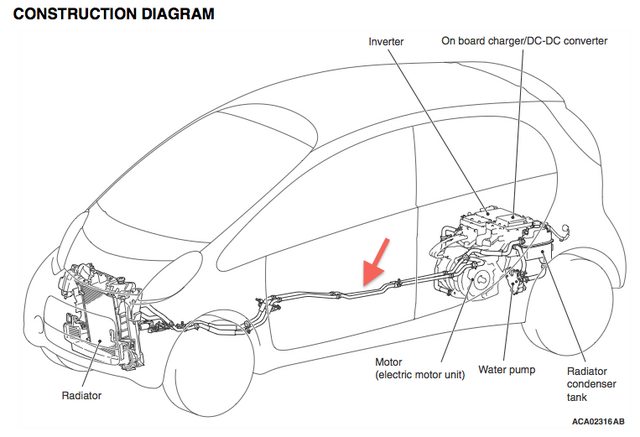 CONSTRUCTION DIAGRAM

Inverter

On board charger/DC-DC converter

Radiator

Motor
(electric motor unit)

Water pump

Radiator condenser tank

ACA02316AB