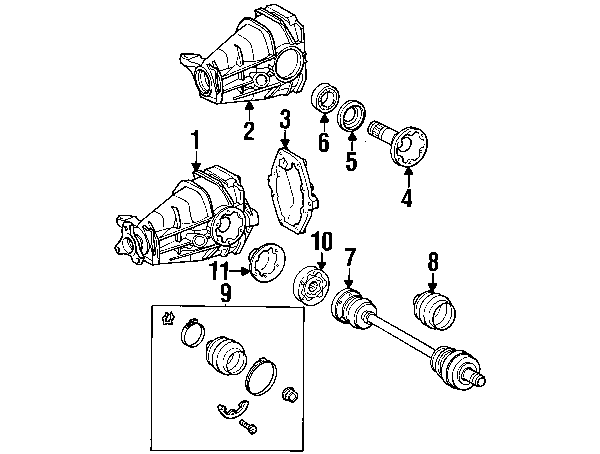 2
3
6
5
4
1
10
7
8
11
9