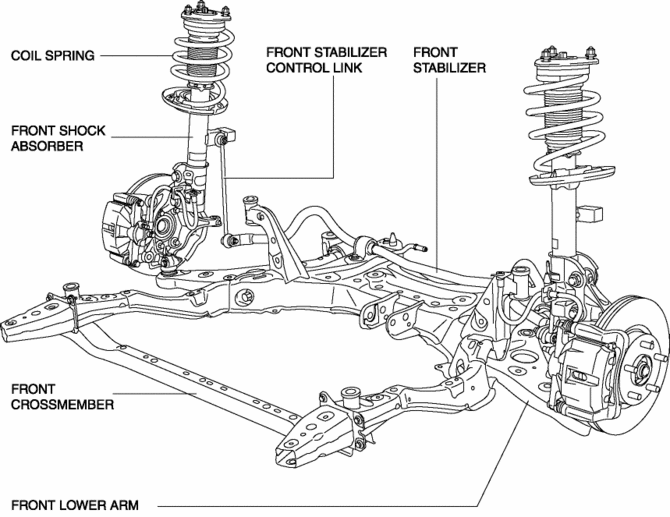 COIL SPRING

FRONT STABILIZER CONTROL LINK

FRONT STABILIZER

FRONT SHOCK ABSORBER

FRONT CROSSMEMBER

FRONT LOWER ARM