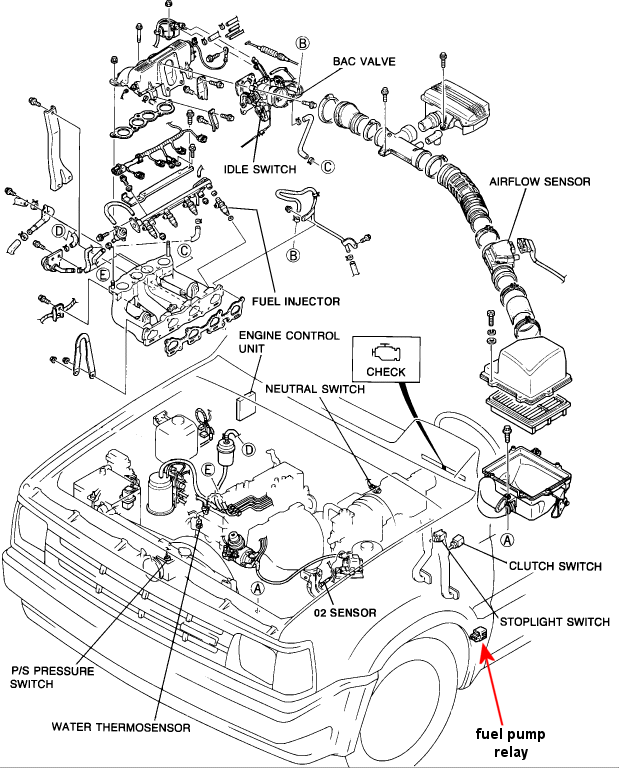 B
BAC VALVE
IDLE SWITCH
C
AIRFLOW SENSOR
D
C
B
E
FUEL INJECTOR
ENGINE CONTROL UNIT
CHECK
NEUTRAL SWITCH
D
E
A
A
CLUTCH SWITCH
02 SENSOR
STOPLIGHT SWITCH
P/S PRESSURE SWITCH
WATER THERMOSENSOR
fuel pump relay