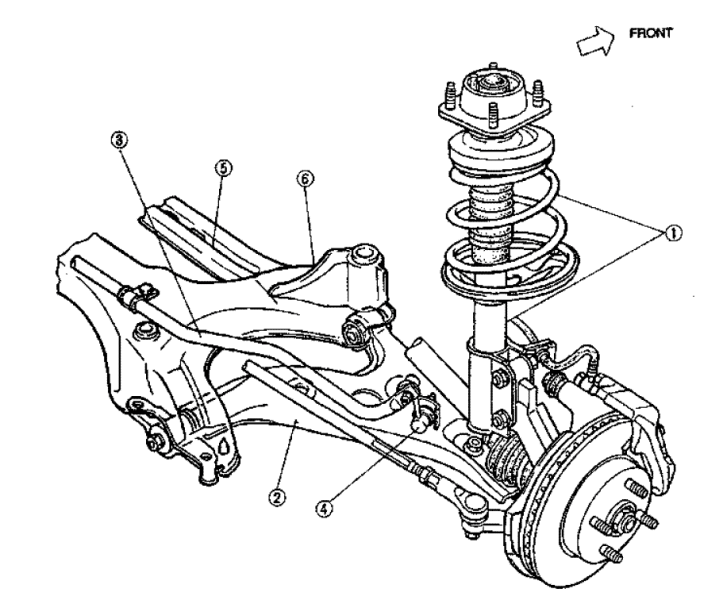 FRONT

③

⑤

⑥

①

②

④