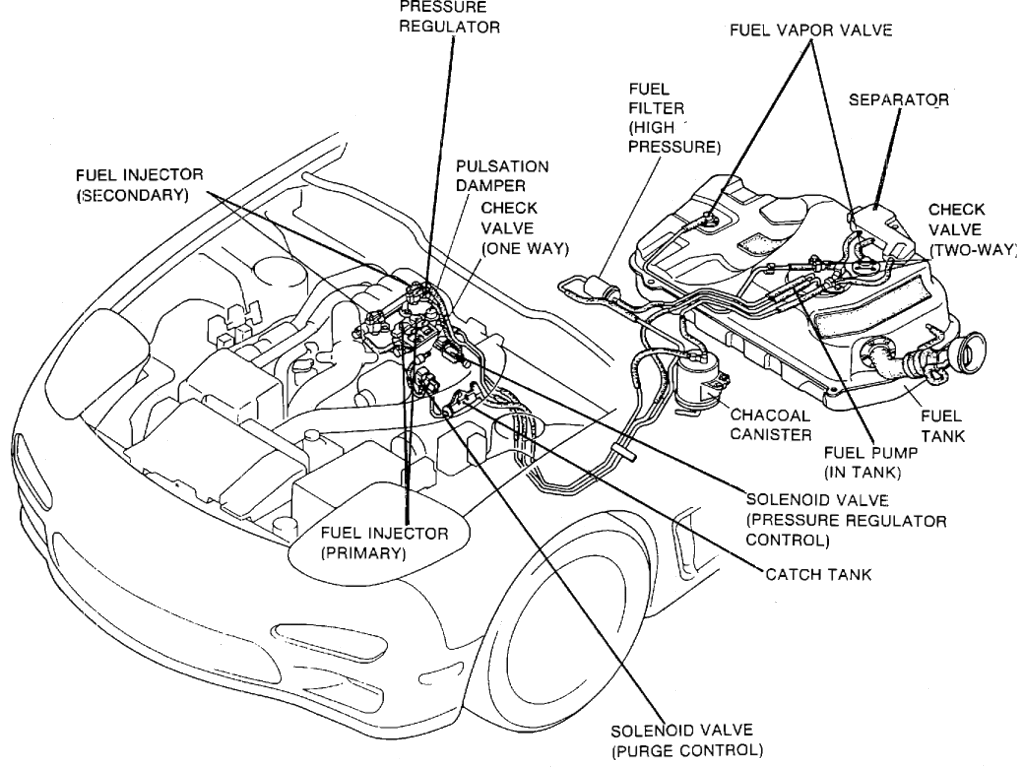 PRESSURE REGULATOR

FUEL VAPOR VALVE

FUEL FILTER (HIGH PRESSURE)

SEPARATOR

FUEL INJECTOR (SECONDARY)

PULSATION DAMPER

CHECK VALVE (ONE WAY)

CHECK VALVE (TWO-WAY)

CHACOAL CANISTER

FUEL TANK

FUEL PUMP (IN TANK)

SOLENOID VALVE (PRESSURE REGULATOR CONTROL)

FUEL INJECTOR (PRIMARY)

CATCH TANK

SOLENOID VALVE (PURGE CONTROL)