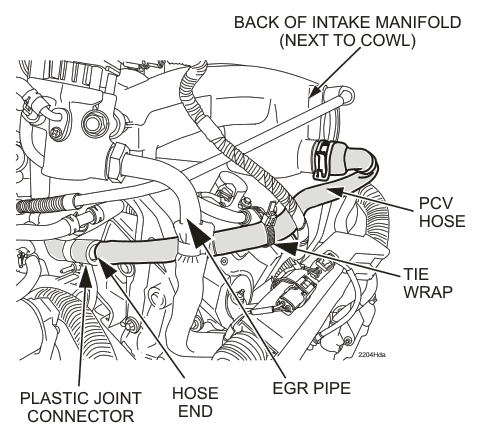 BACK OF INTAKE MANIFOLD (NEXT TO COWL)

PCV HOSE

TIE WRAP

2204Hda

PLASTIC JOINT CONNECTOR

HOSE END

EGR PIPE