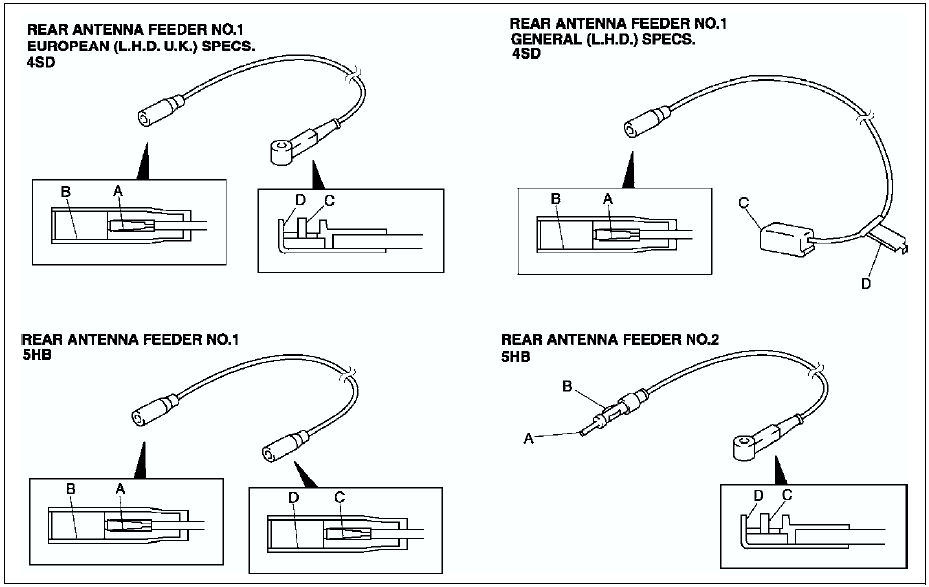 REAR ANTENNA FEEDER NO.1
EUROPEAN (L.H.D. U.K.) SPECS.
4SD

B
A
D
C

REAR ANTENNA FEEDER NO.1
GENERAL (L.H.D.) SPECS.
4SD

B
A
C
D

REAR ANTENNA FEEDER NO.1
5HB

B
A
D
C

REAR ANTENNA FEEDER NO.2
5HB

B
A
D
C