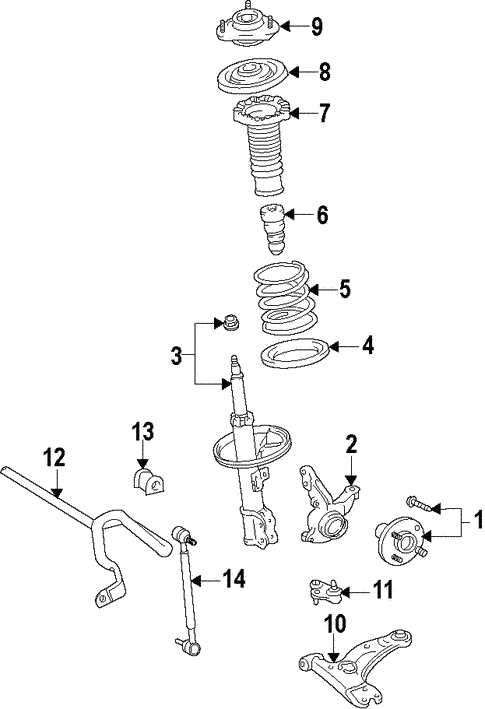 9
8
7
6
5
4
3
13
12
2
1
14
11
10