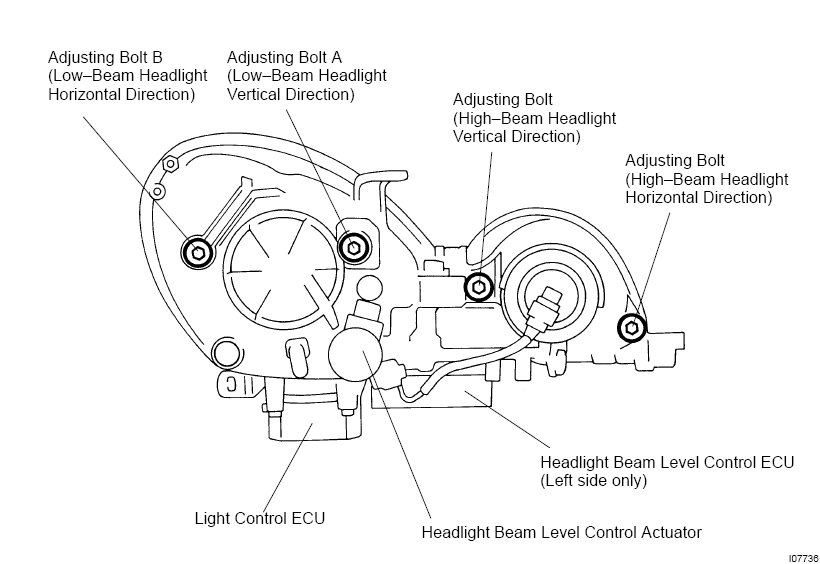 Adjusting Bolt B
(Low–Beam Headlight
Horizontal Direction)

Adjusting Bolt A
(Low–Beam Headlight
Vertical Direction)

Adjusting Bolt
(High–Beam Headlight
Vertical Direction)

Adjusting Bolt
(High–Beam Headlight
Horizontal Direction)

Headlight Beam Level Control ECU
(Left side only)

Light Control ECU

Headlight Beam Level Control Actuator

I07736