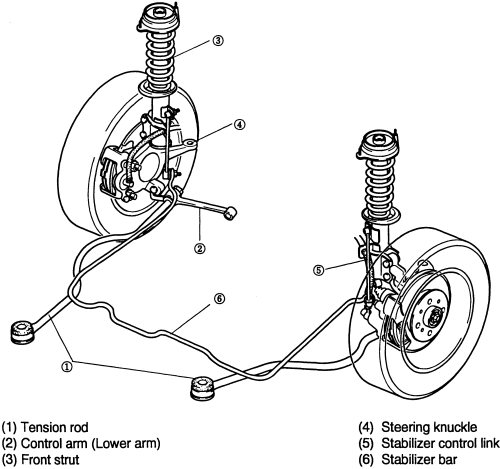 ③
④
②
⑤
⑥
①

(1) Tension rod
(2) Control arm (Lower arm)
(3) Front strut

(4) Steering knuckle
(5) Stabilizer control link
(6) Stabilizer bar