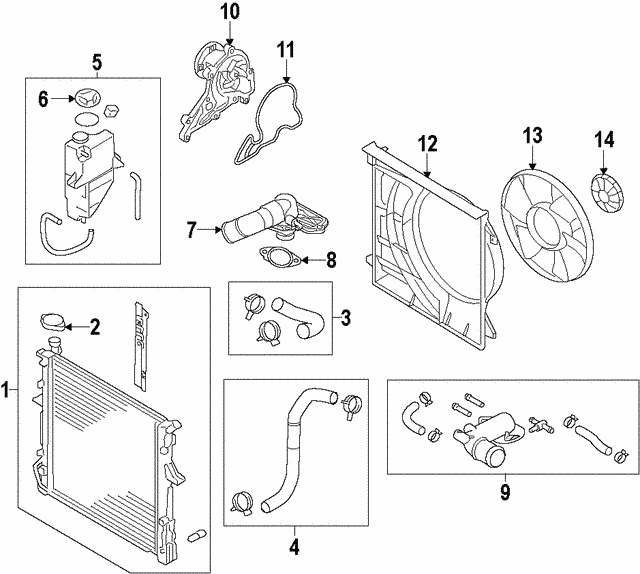 10
11
5
6
12
13
14
7
8
3
2
1
4
9