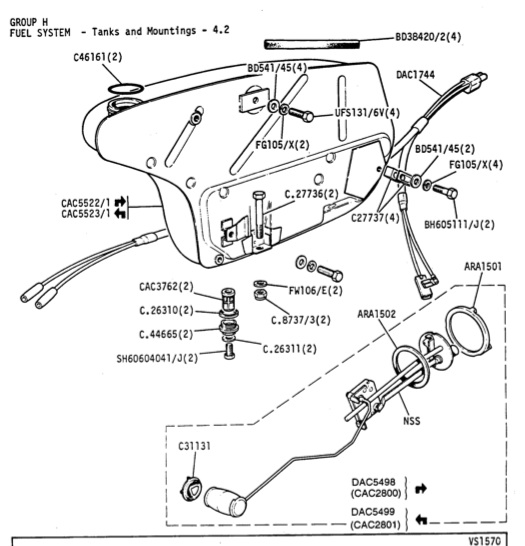 GROUP H
FUEL SYSTEM - Tanks and Mountings - 4.2

BD38420/2(4)
C46161(2)
BD541/45(4)
DAC1744
UFS131/6V(4)
FG105/X(2)
BD541/45(2)
FG105/X(4)
CAC5522/1
CAC5523/1
C.27736(2)
C27737(4)
BH605111/J(2)
ARA1501
CAC3762(2)
FW106/E(2)
C.26310(2)
C.8737/3(2)
ARA1502
C.44665(2)
C.26311(2)
SH60604041/J(2)
NSS
C31131
DAC5498
(CAC2800)
DAC5499
(CAC2801)
VS1570