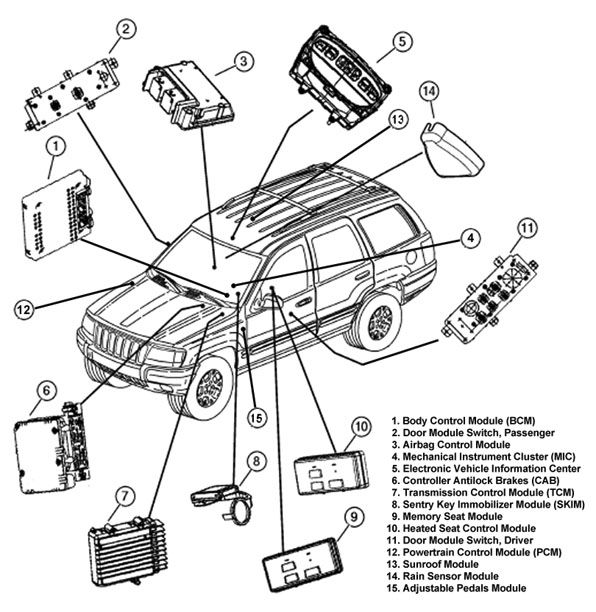 2
3
5
14
13
1
4
11
12
6
15
10
8
7
9

1. Body Control Module (BCM)
2. Door Module Switch, Passenger
3. Airbag Control Module
4. Mechanical Instrument Cluster (MIC)
5. Electronic Vehicle Information Center
6. Controller Antilock Brakes (CAB)
7. Transmission Control Module (TCM)
8. Sentry Key Immobilizer Module (SKIM)
9. Memory Seat Module
10. Heated Seat Control Module
11. Door Module Switch, Driver
12. Powertrain Control Module (PCM)
13. Sunroof Module
14. Rain Sensor Module
15. Adjustable Pedals Module