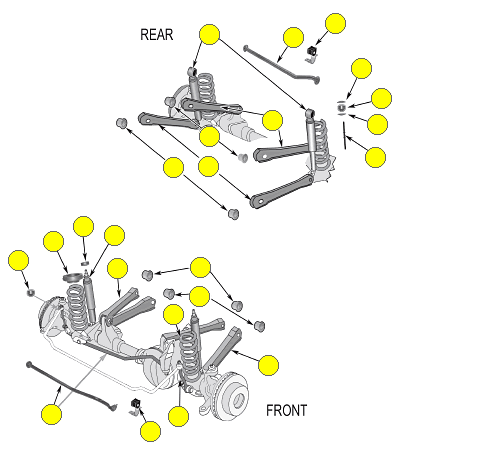 REAR

FRONT