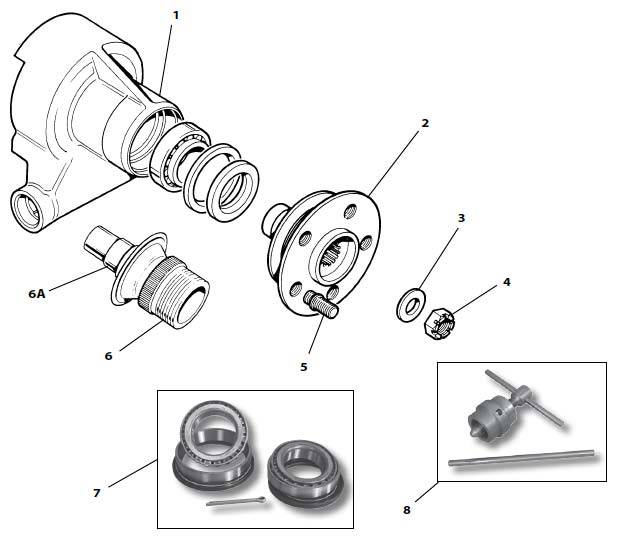 1
2
3
4
6A
6
5
7
8