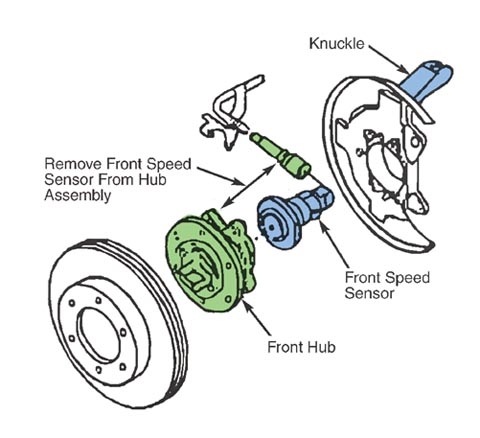 Knuckle

Remove Front Speed Sensor From Hub Assembly

Front Speed Sensor

Front Hub