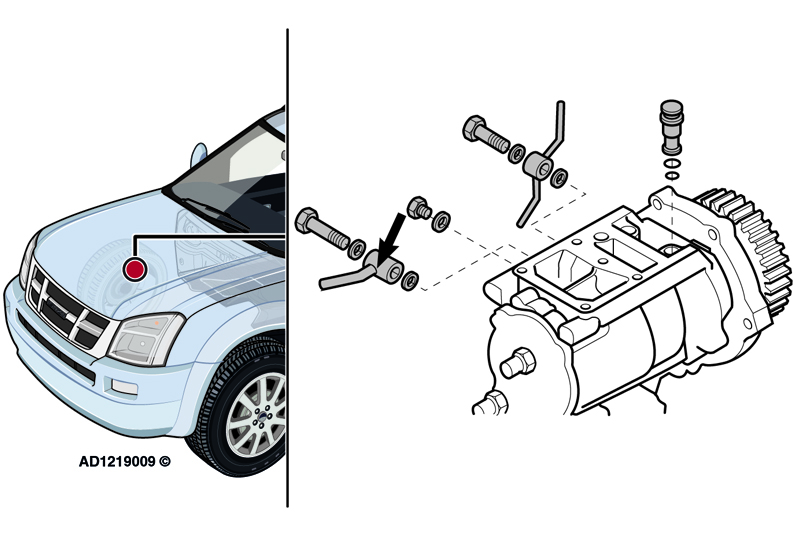 AD1219009 ©