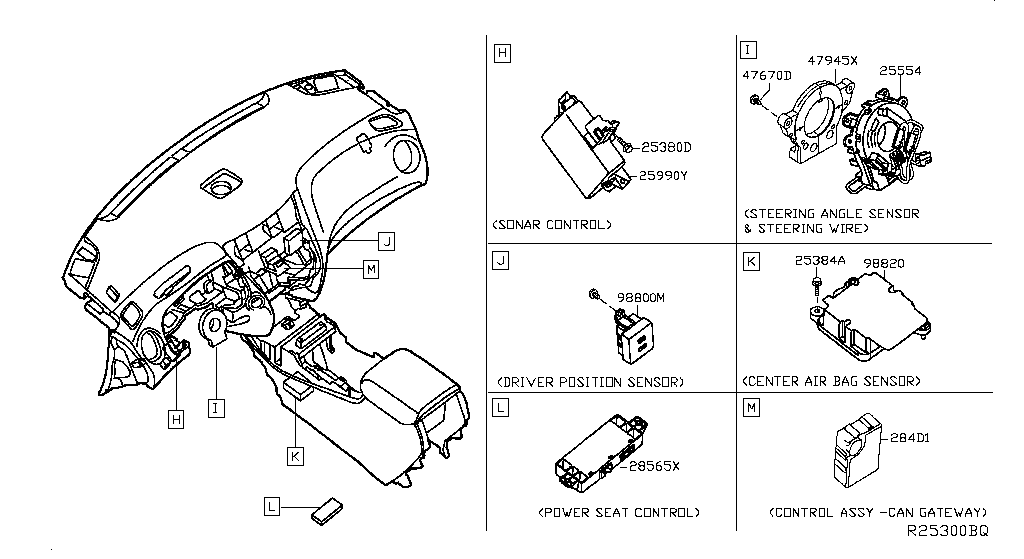 J
M
H
I
K
L

H
25380D
25990Y
(SONAR CONTROL)

I
47670D
47945X
25554
(STEERING ANGLE SENSOR & STEERING WIRE)

J
98800M
(DRIVER POSITION SENSOR)

K
25384A
98820
(CENTER AIR BAG SENSOR)

L
28565X
(POWER SEAT CONTROL)

M
284D1
(CONTROL ASSY -CAN GATEWAY)

R25300BQ