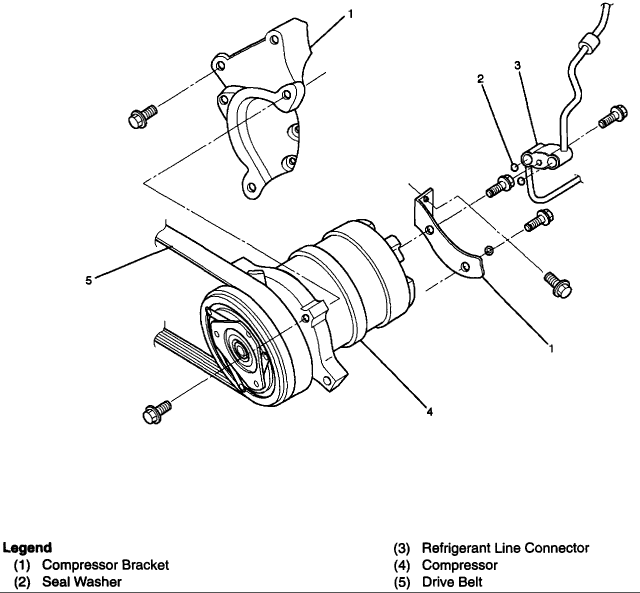 1

2

3

5

1

4

Legend
(1) Compressor Bracket
(2) Seal Washer

(3) Refrigerant Line Connector
(4) Compressor
(5) Drive Belt