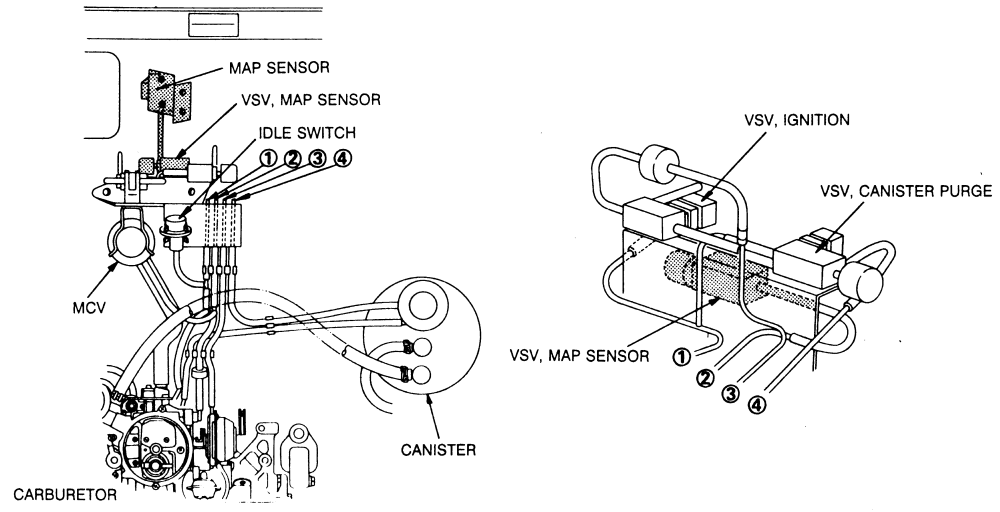 MAP SENSOR
VSV, MAP SENSOR
IDLE SWITCH
① ② ③ ④
MCV
CANISTER
CARBURETOR

VSV, IGNITION
VSV, CANISTER PURGE
VSV, MAP SENSOR
①
②
③
④