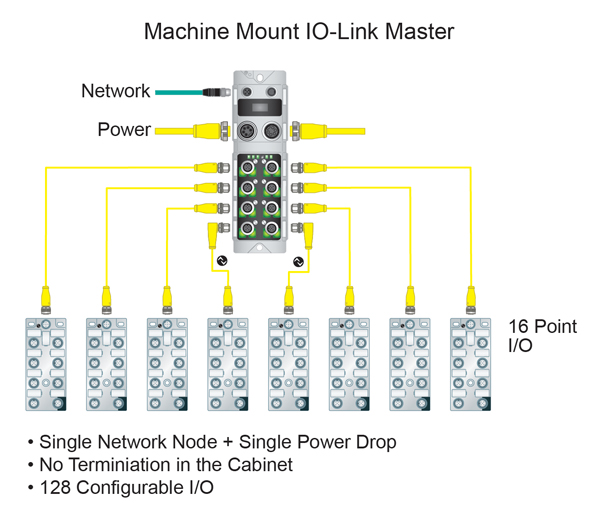 Machine Mount IO-Link Master

Network

Power

16 Point I/O

• Single Network Node + Single Power Drop
• No Terminiation in the Cabinet
• 128 Configurable I/O