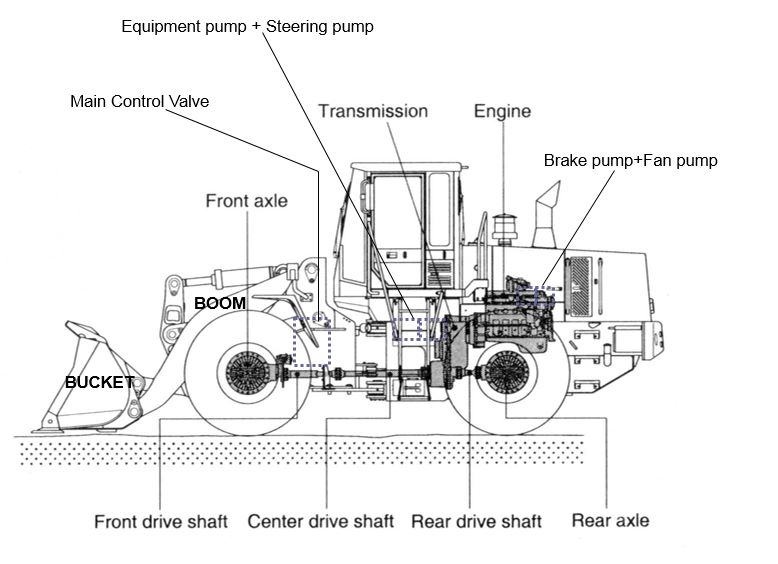 Equipment pump + Steering pump

Main Control Valve

Transmission

Engine

Brake pump+Fan pump

Front axle

BOOM

BUCKET

Front drive shaft

Center drive shaft

Rear drive shaft

Rear axle