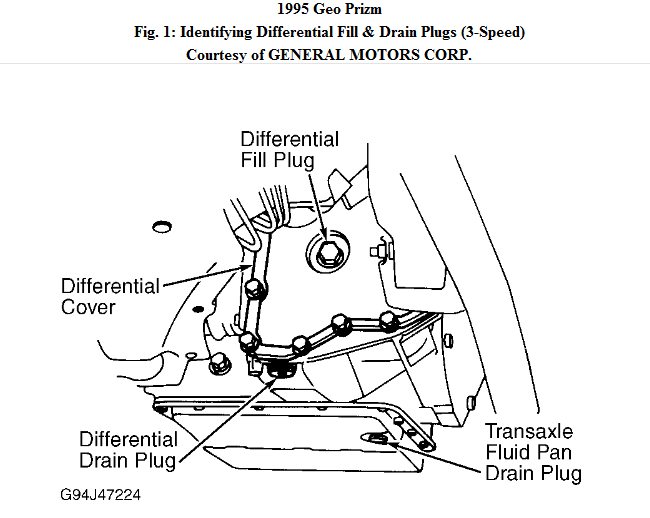 1995 Geo Prizm
Fig. 1: Identifying Differential Fill & Drain Plugs (3-Speed)
Courtesy of GENERAL MOTORS CORP.

Differential Fill Plug

Differential Cover

Differential Drain Plug

Transaxle Fluid Pan Drain Plug

G94J47224