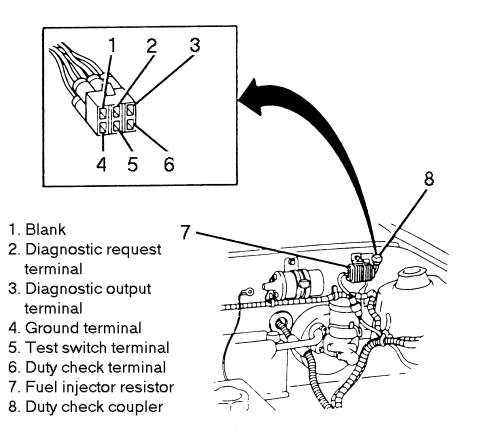 1 2 3

4 5 6

8

7

1. Blank
2. Diagnostic request terminal
3. Diagnostic output terminal
4. Ground terminal
5. Test switch terminal
6. Duty check terminal
7. Fuel injector resistor
8. Duty check coupler