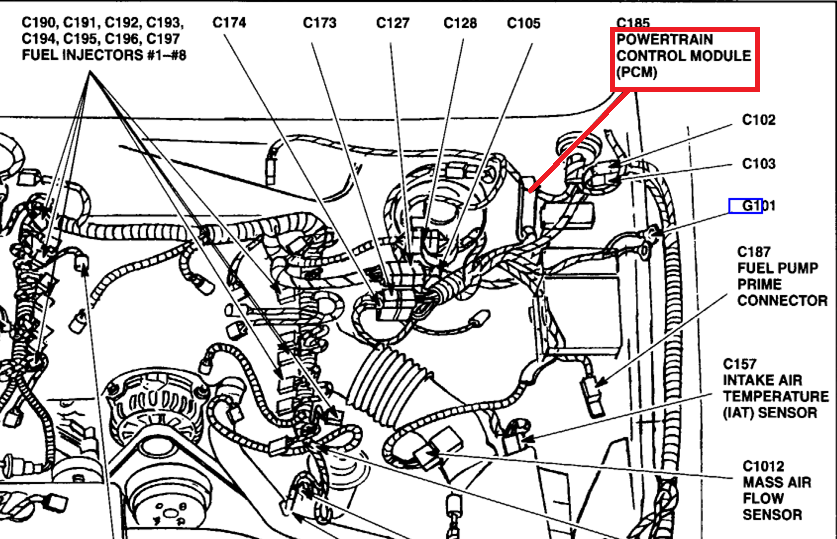 C190, C191, C192, C193, C194, C195, C196, C197 FUEL INJECTORS #1–#8

C174

C173

C127

C128

C105

C185
POWERTRAIN CONTROL MODULE (PCM)

C102

C103

G101

C187
FUEL PUMP PRIME CONNECTOR

C157
INTAKE AIR TEMPERATURE (IAT) SENSOR

C1012
MASS AIR FLOW SENSOR