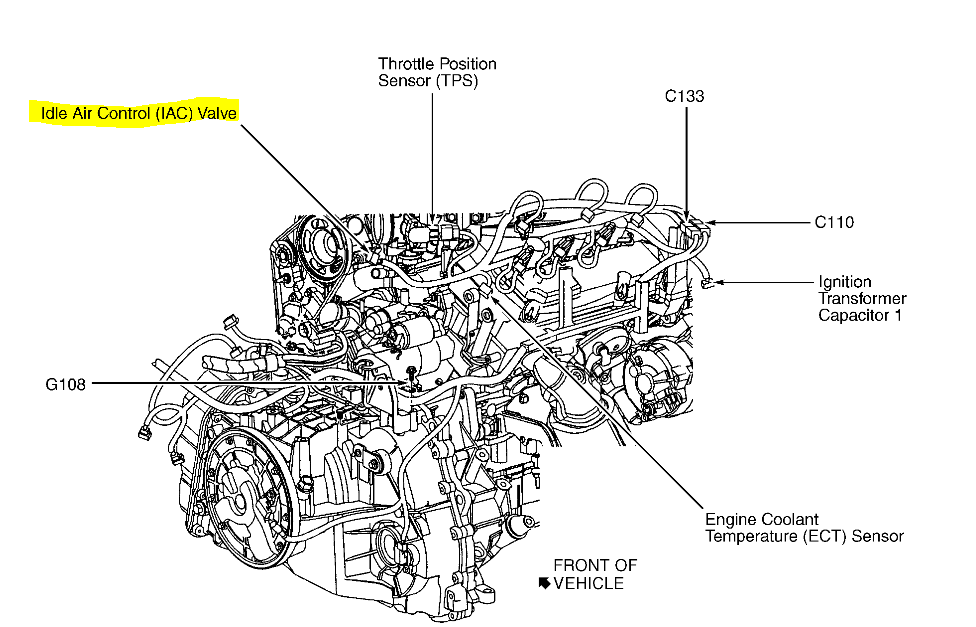 Throttle Position Sensor (TPS)

Idle Air Control (IAC) Valve

C133

C110

Ignition Transformer Capacitor 1

G108

Engine Coolant Temperature (ECT) Sensor

FRONT OF VEHICLE