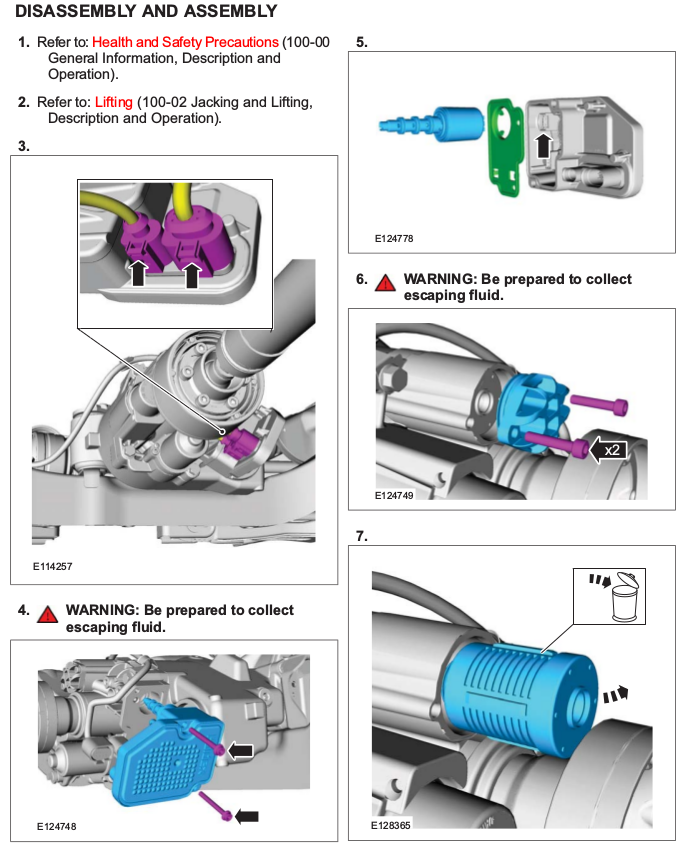 DISASSEMBLY AND ASSEMBLY

1. Refer to: Health and Safety Precautions (100-00 General Information, Description and Operation).

2. Refer to: Lifting (100-02 Jacking and Lifting, Description and Operation).

3.

E114257

4. WARNING: Be prepared to collect escaping fluid.

E124748

5.

E124778

6. WARNING: Be prepared to collect escaping fluid.

x2

E124749

7.

E128365