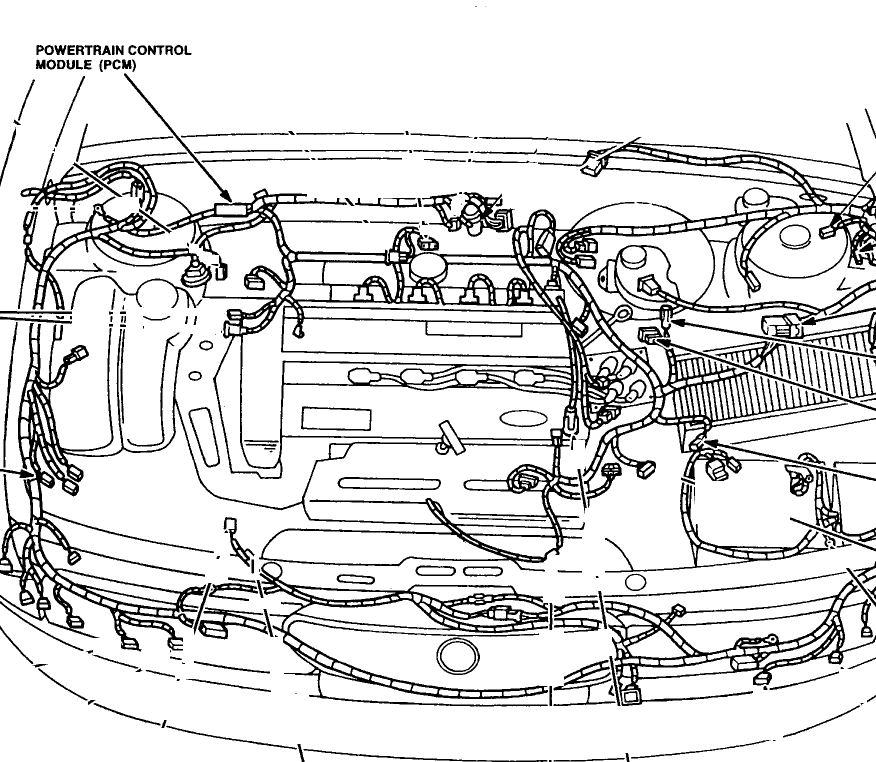 POWERTRAIN CONTROL MODULE (PCM)