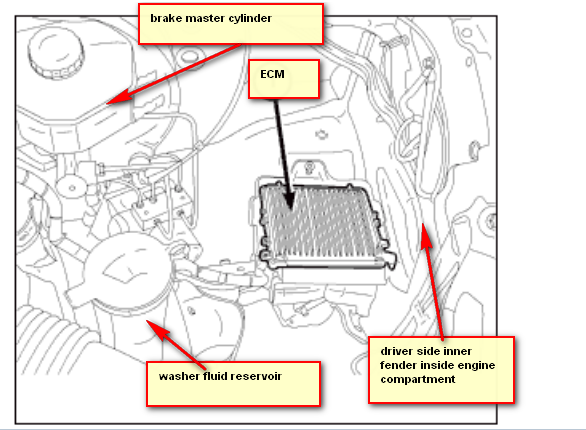 brake master cylinder

ECM

washer fluid reservoir

driver side inner fender inside engine compartment