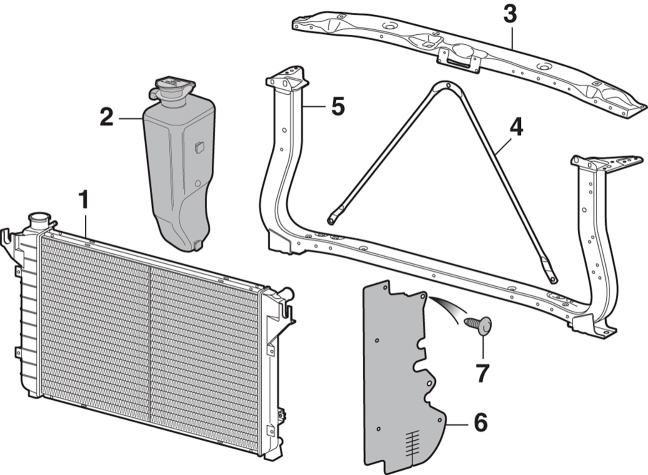 3
2
5
4
1
7
6