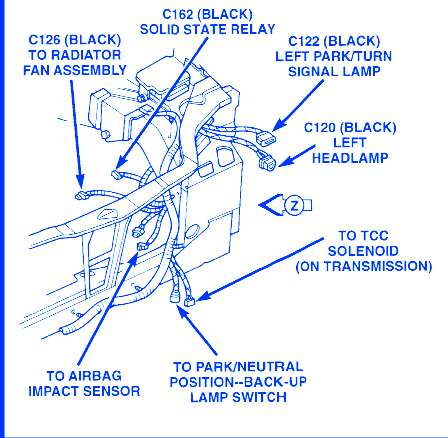 C162 (BLACK)
SOLID STATE RELAY

C126 (BLACK)
TO RADIATOR
FAN ASSEMBLY

C122 (BLACK)
LEFT PARK/TURN
SIGNAL LAMP

C120 (BLACK)
LEFT
HEADLAMP

Z

TO TCC
SOLENOID
(ON TRANSMISSION)

TO AIRBAG
IMPACT SENSOR

TO PARK/NEUTRAL
POSITION--BACK-UP
LAMP SWITCH