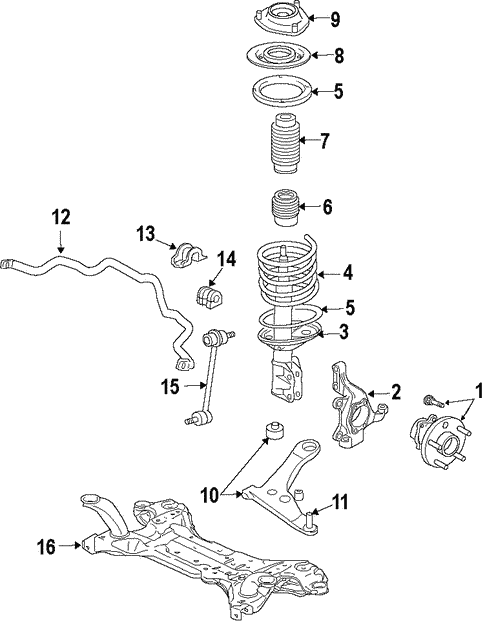 9
8
5
7
6
12
13
14
4
5
3
15
2
1
10
11
16