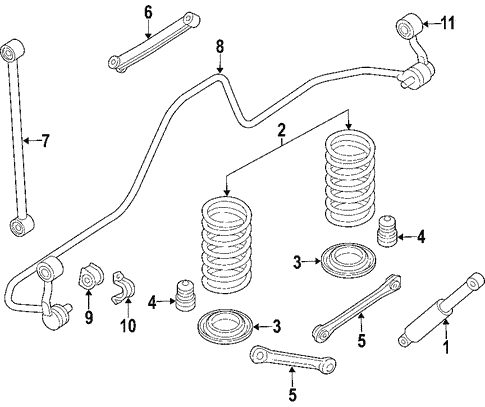 6
11
8
7
2
4
3
9
10
4
3
5
1
5